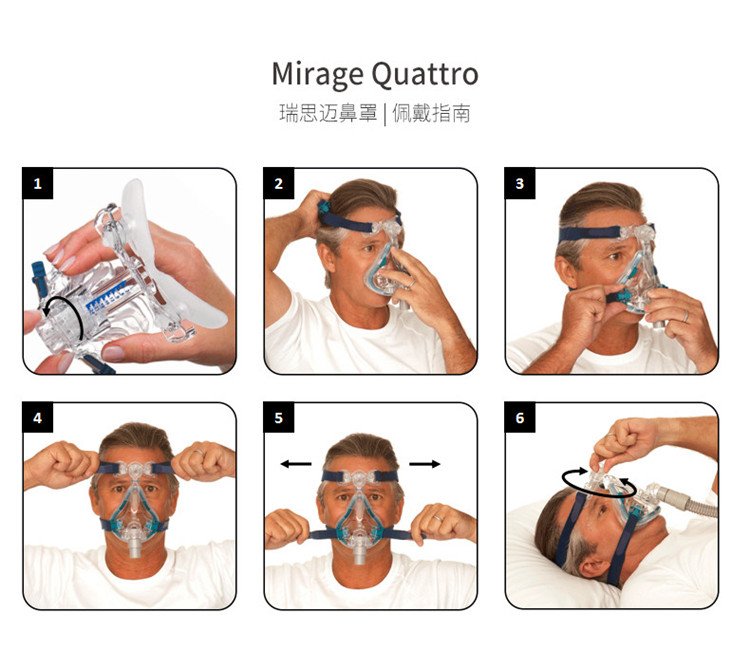 Mirage Quattro
瑞思迈鼻罩 | 佩戴指南

1

2

3

4

5

6